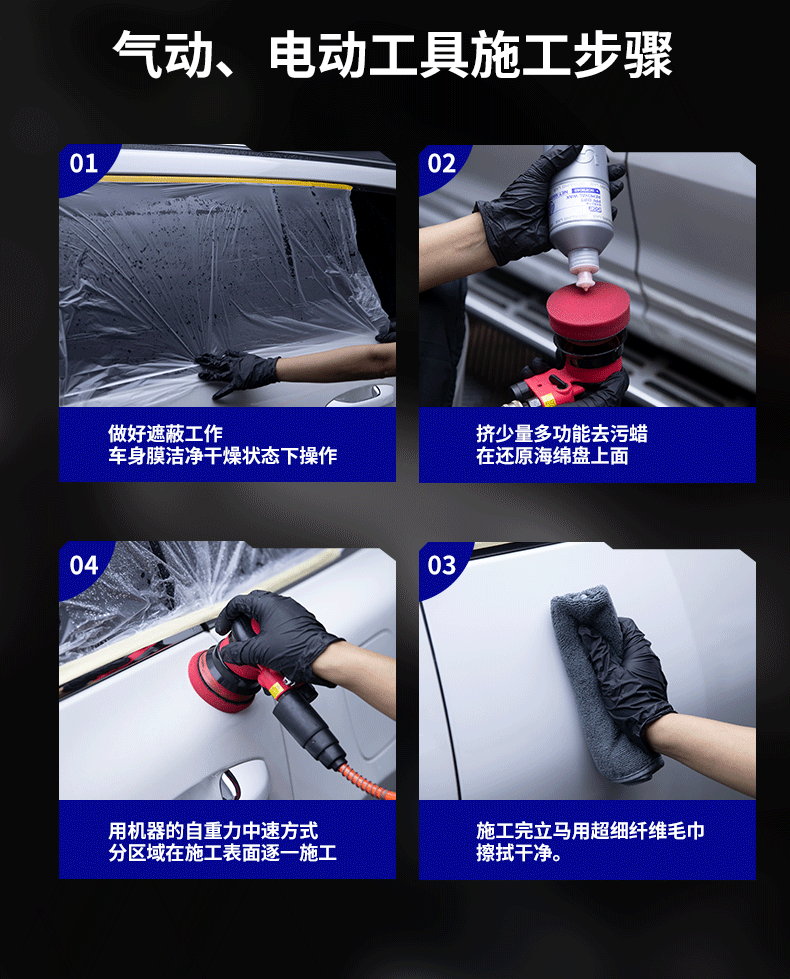 气动、电动工具施工步骤

01

做好遮蔽工作
车身膜洁净干燥状态下操作

02

挤少量多功能去污蜡
在还原海绵盘上面

04

用机器的自重力中速方式
分区域在施工表面逐一施工

03

施工完立马用超细纤维毛巾
擦拭干净。